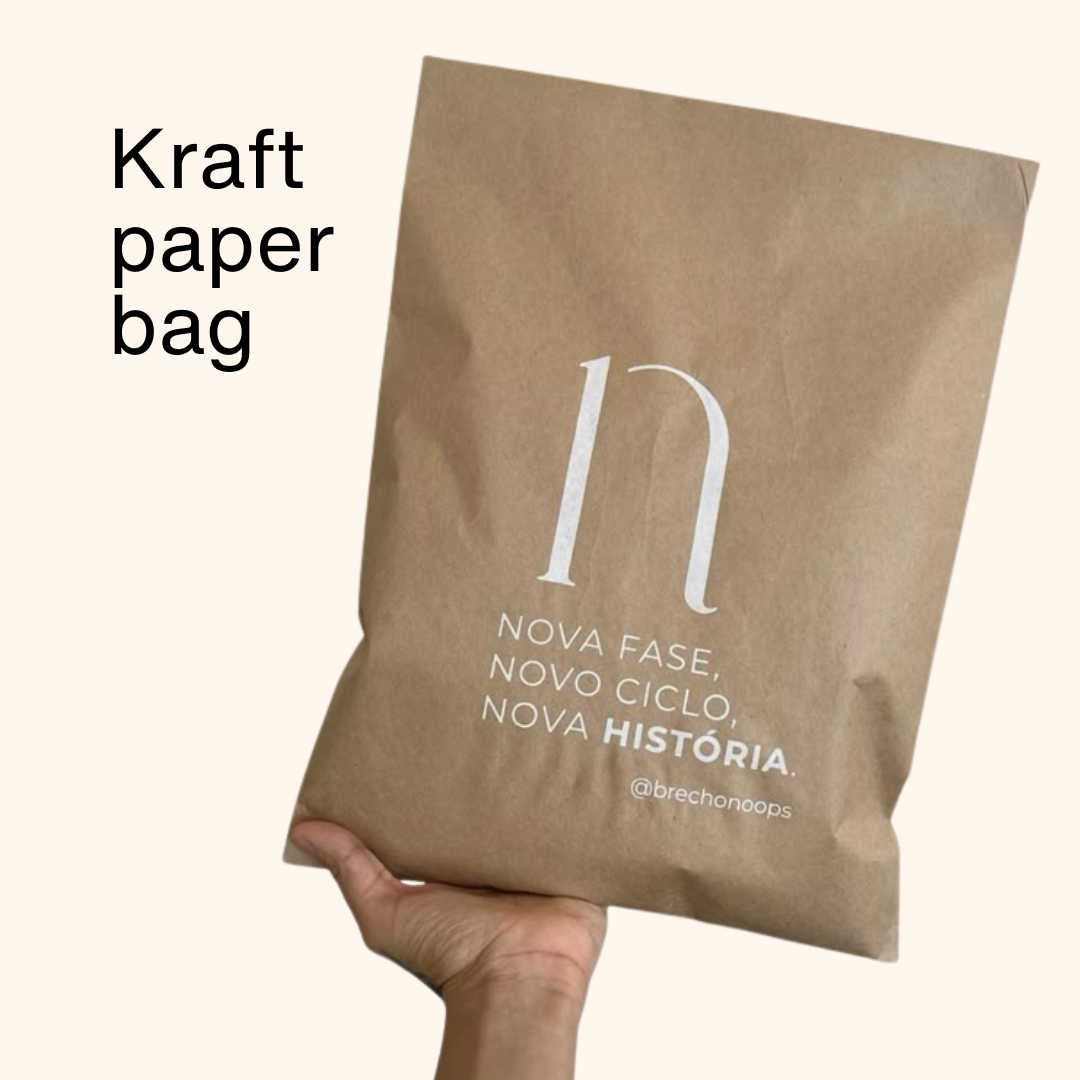 Kraft paper bag

n

NOVA FASE,
NOVO CICLO,
NOVA HISTÓRIA.

@brechonoops