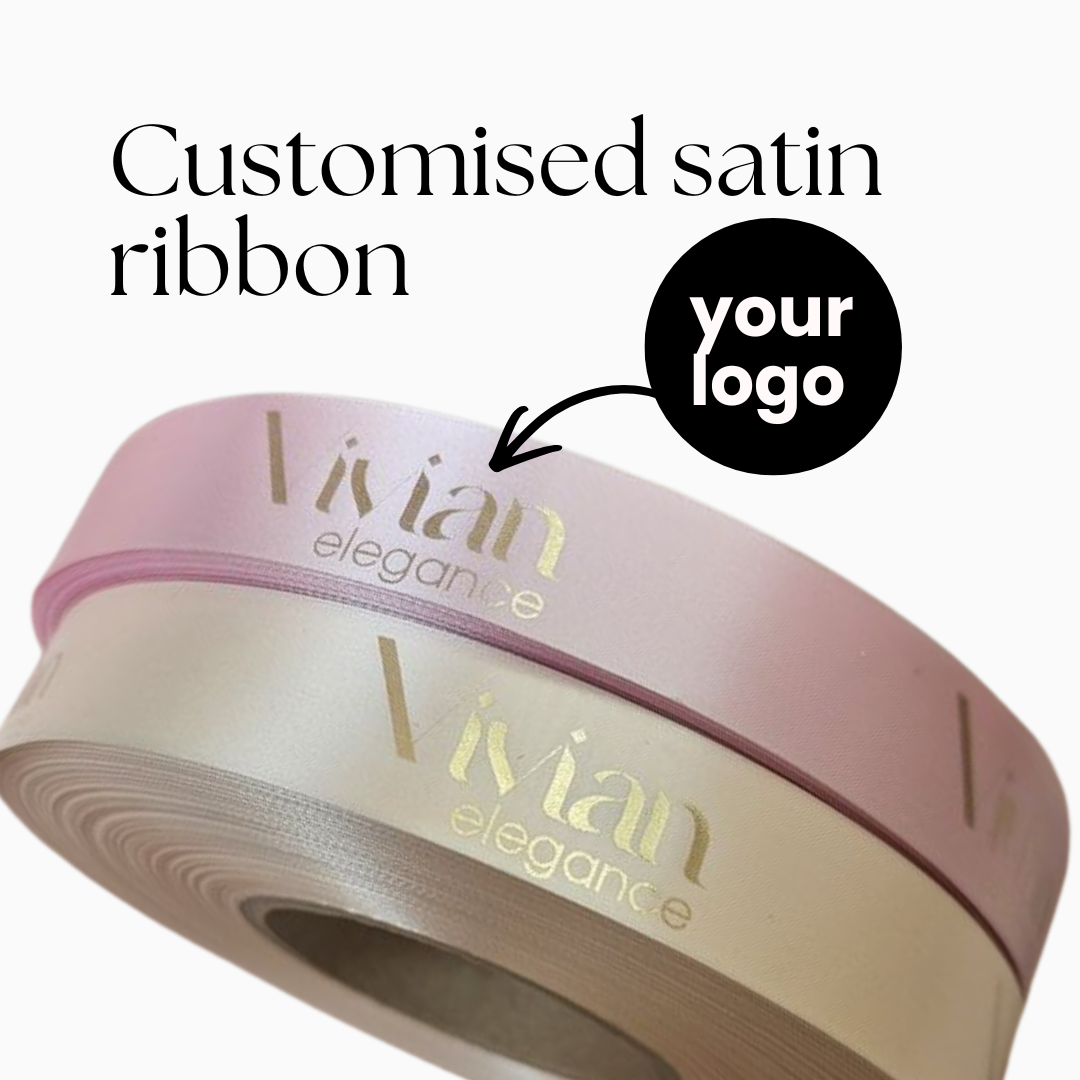 Customised satin ribbon

your logo

Vivian
elegance

Vivian
elegance