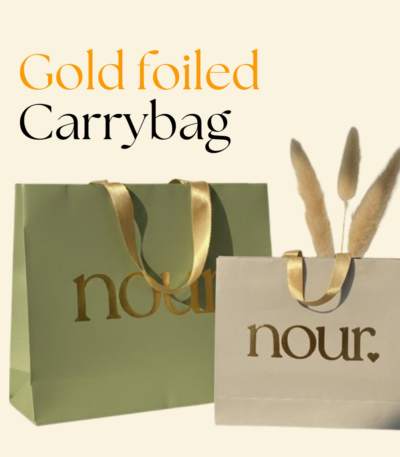 Gold foiled
Carrybag

nour

nour.