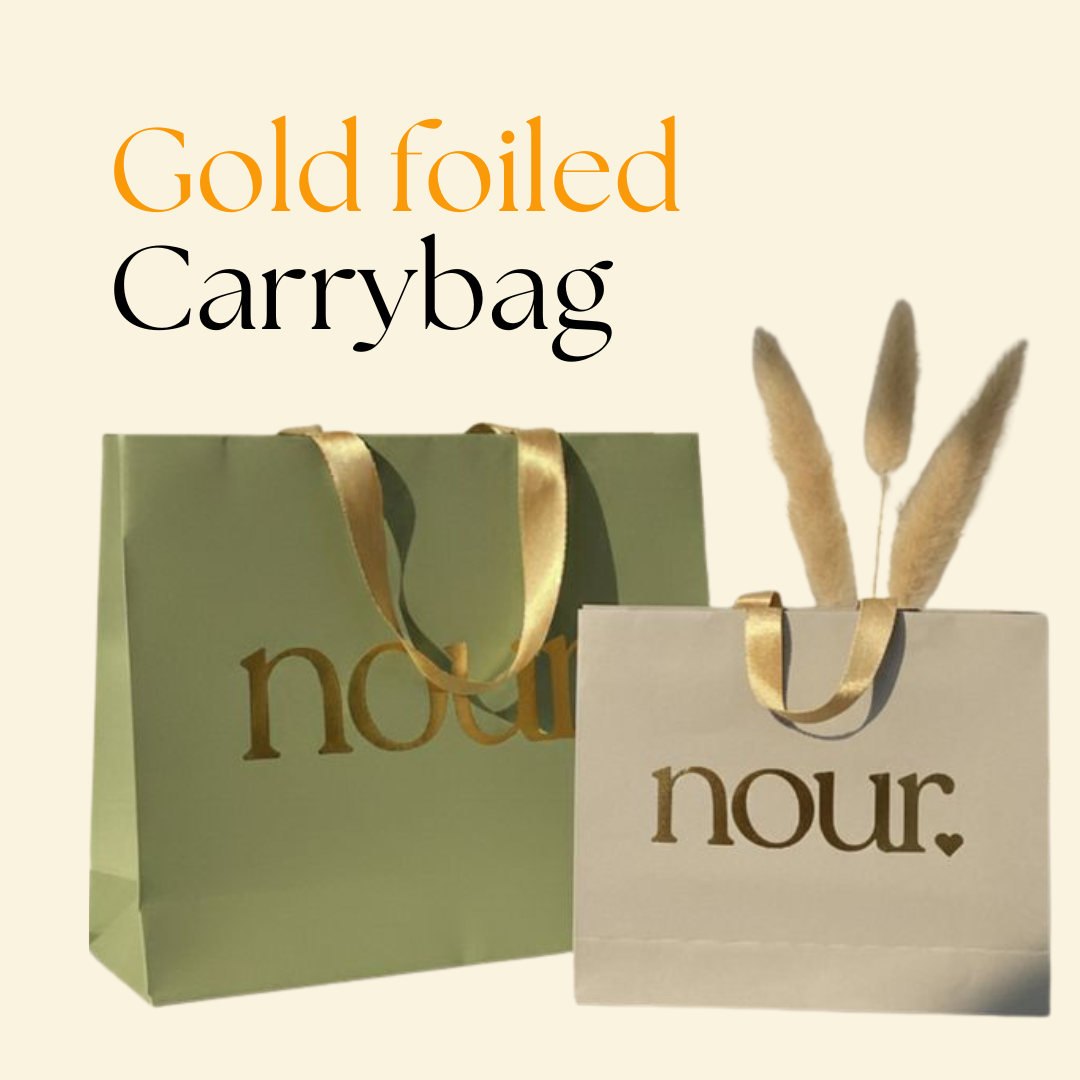 Gold foiled
Carrybag

nour

nour.