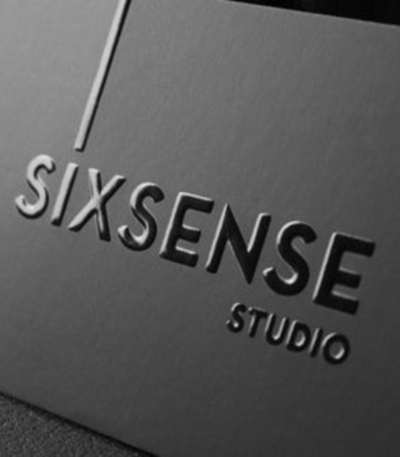 SIXSENSE
STUDIO