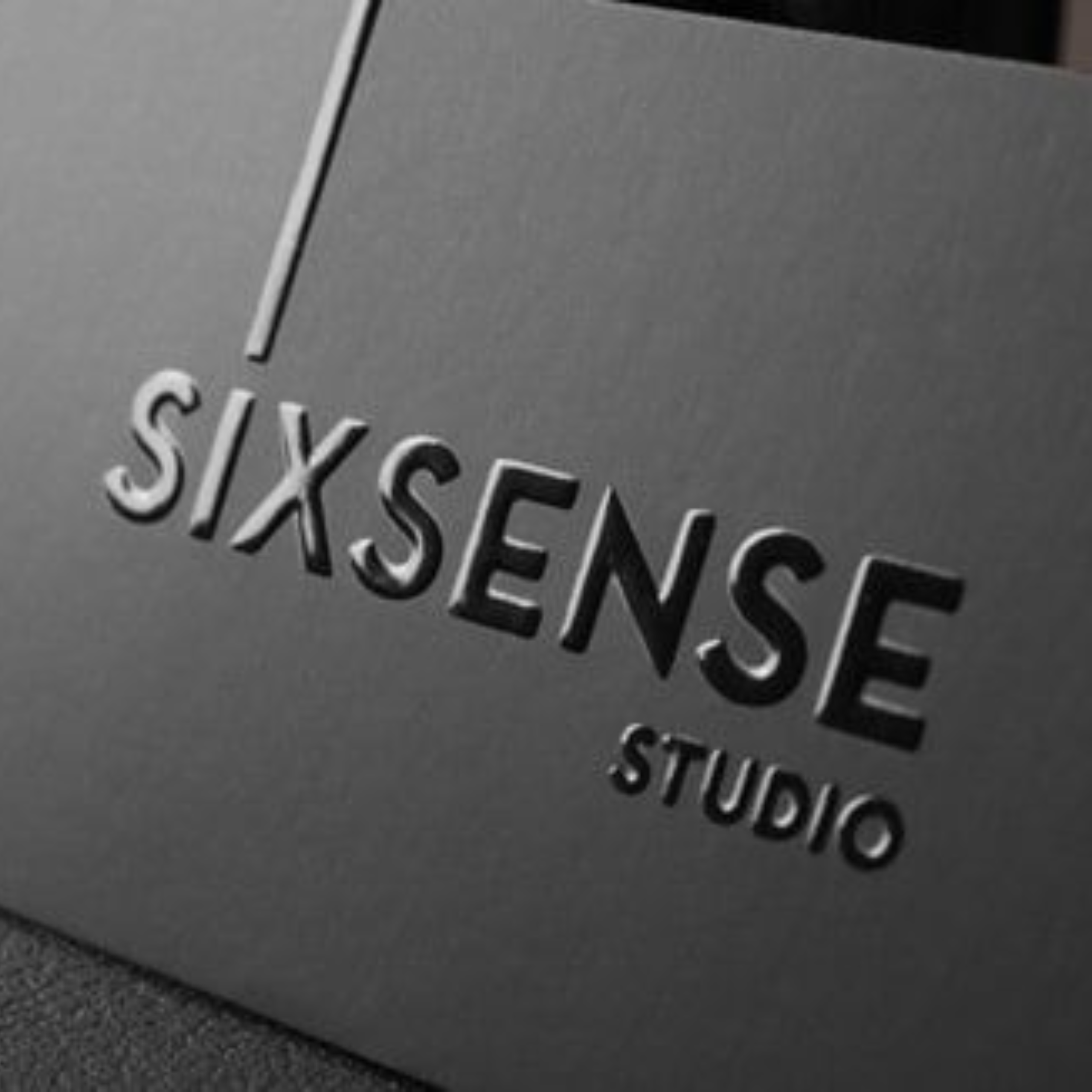 SIXSENSE
STUDIO